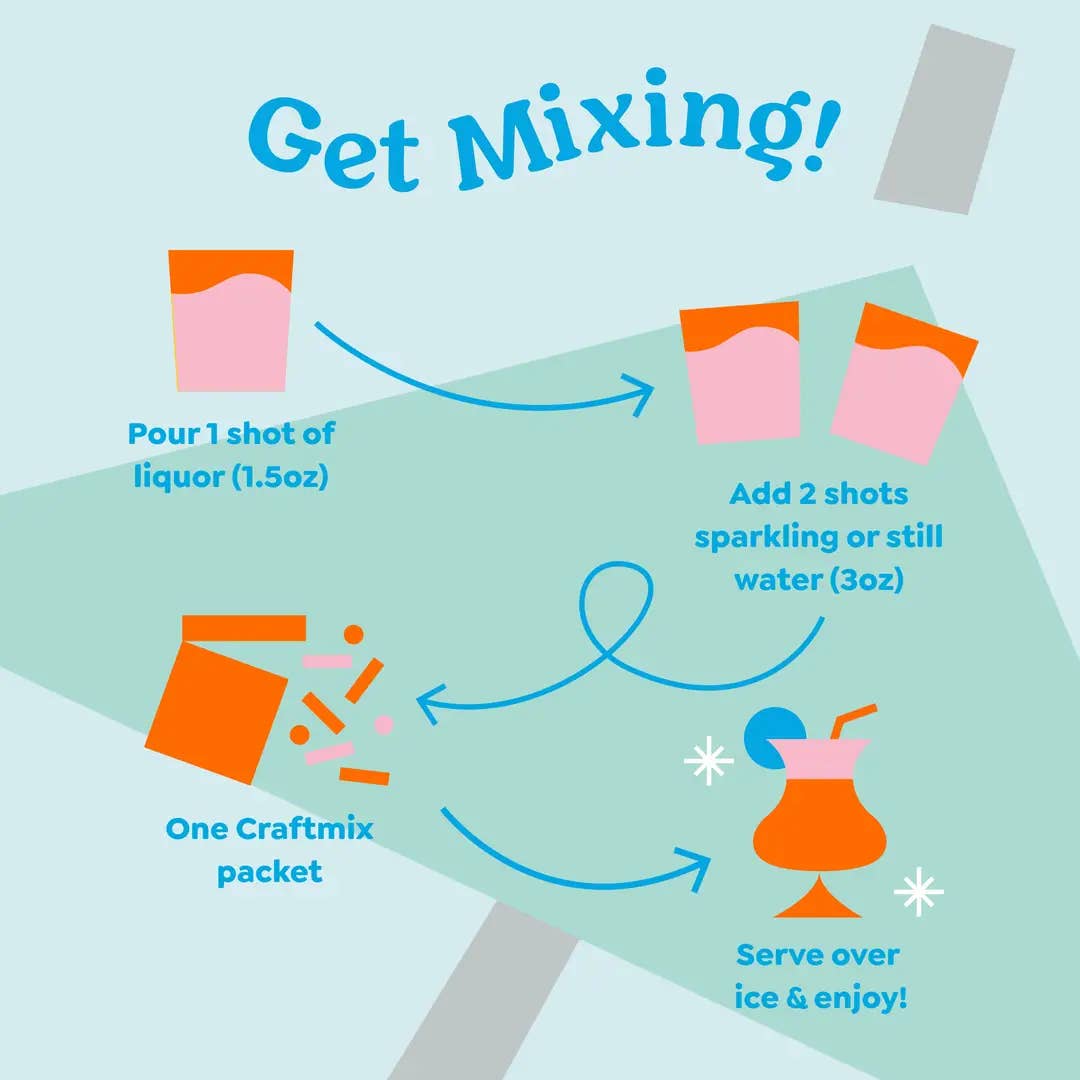 Get Mixing!

Pour 1 shot of liquor (1.5oz)

Add 2 shots sparkling or still water (3oz)

One Craftmix packet

Serve over ice & enjoy!